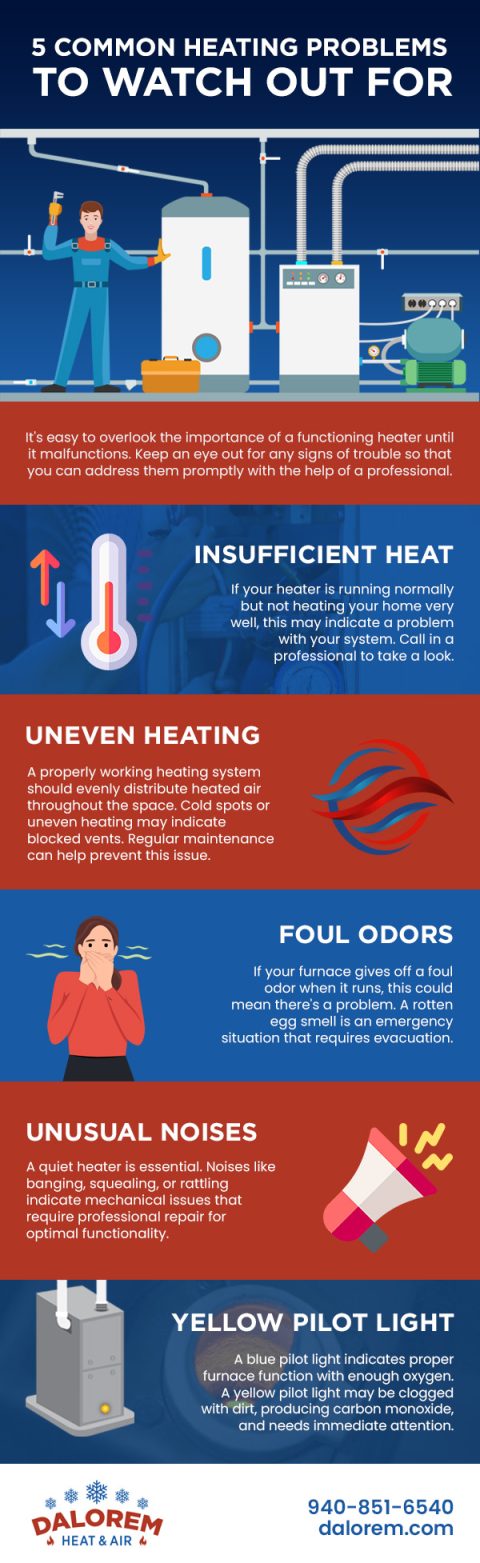 5 COMMON HEATING PROBLEMS TO WATCH OUT FOR

It's easy to overlook the importance of a functioning heater until it malfunctions. Keep an eye out for any signs of trouble so that you can address them promptly with the help of a professional.

INSUFFICIENT HEAT

If your heater is running normally but not heating your home very well, this may indicate a problem with your system. Call in a professional to take a look.

UNEVEN HEATING

A properly working heating system should evenly distribute heated air throughout the space. Cold spots or uneven heating may indicate blocked vents. Regular maintenance can help prevent this issue.

FOUL ODORS

If your furnace gives off a foul odor when it runs, this could mean there's a problem. A rotten egg smell is an emergency situation that requires evacuation.

UNUSUAL NOISES

A quiet heater is essential. Noises like banging, squealing, or rattling indicate mechanical issues that require professional repair for optimal functionality.

YELLOW PILOT LIGHT

A blue pilot light indicates proper furnace function with enough oxygen. A yellow pilot light may be clogged with dirt, producing carbon monoxide, and needs immediate attention.

DALOREM HEAT & AIR

940-851-6540
dalorem.com